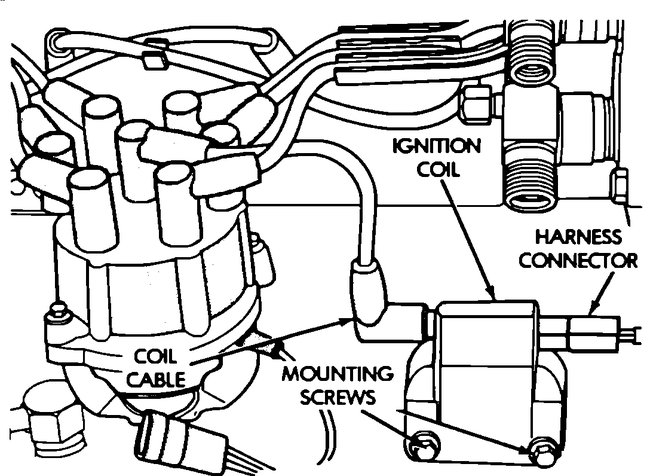 IGNITION COIL

HARNESS CONNECTOR

COIL CABLE

MOUNTING SCREWS