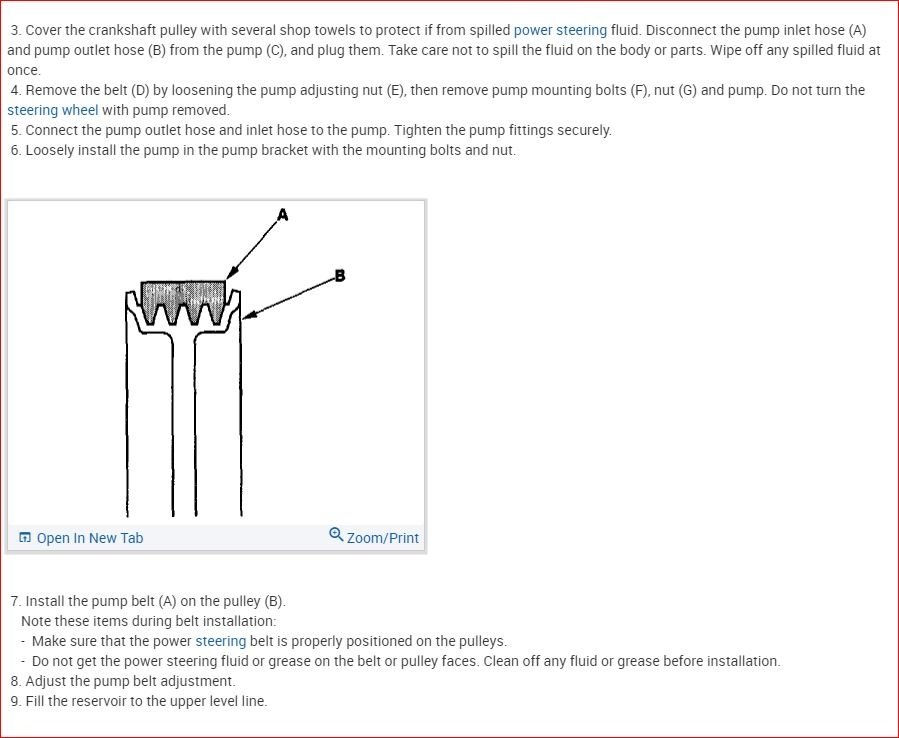 3. Cover the crankshaft pulley with several shop towels to protect if from spilled power steering fluid. Disconnect the pump inlet hose (A) and pump outlet hose (B) from the pump (C), and plug them. Take care not to spill the fluid on the body or parts. Wipe off any spilled fluid at once.

4. Remove the belt (D) by loosening the pump adjusting nut (E), then remove pump mounting bolts (F), nut (G) and pump. Do not turn the steering wheel with pump removed.

5. Connect the pump outlet hose and inlet hose to the pump. Tighten the pump fittings securely.

6. Loosely install the pump in the pump bracket with the mounting bolts and nut.

A

B

Open In New Tab

Zoom/Print

7. Install the pump belt (A) on the pulley (B).

Note these items during belt installation:

- Make sure that the power steering belt is properly positioned on the pulleys.

- Do not get the power steering fluid or grease on the belt or pulley faces. Clean off any fluid or grease before installation.

8. Adjust the pump belt adjustment.

9. Fill the reservoir to the upper level line.