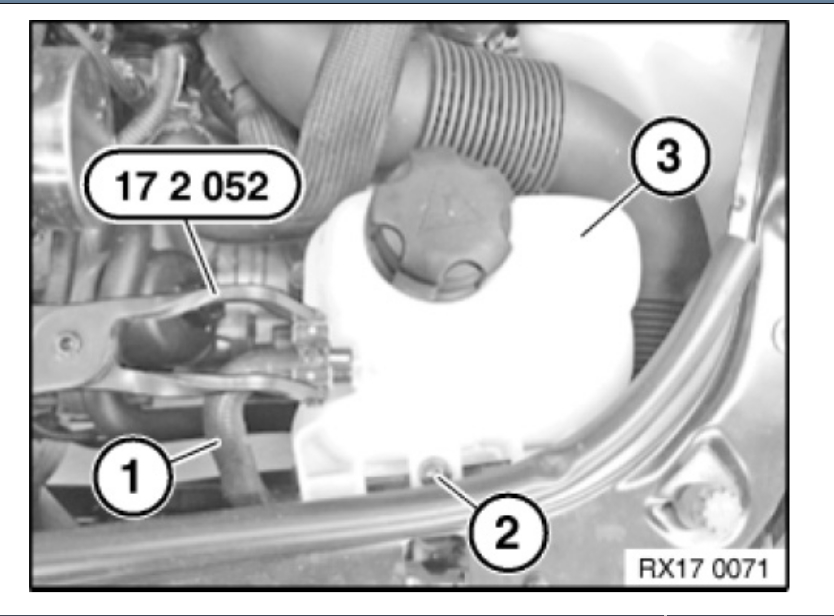 17 2 052

3

1

2

RX17 0071