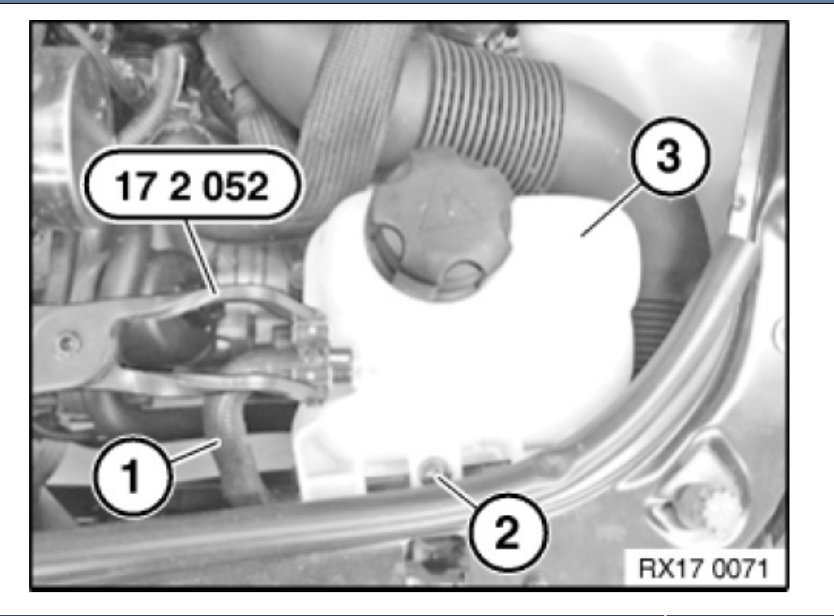 17 2 052

3

1

2

RX17 0071