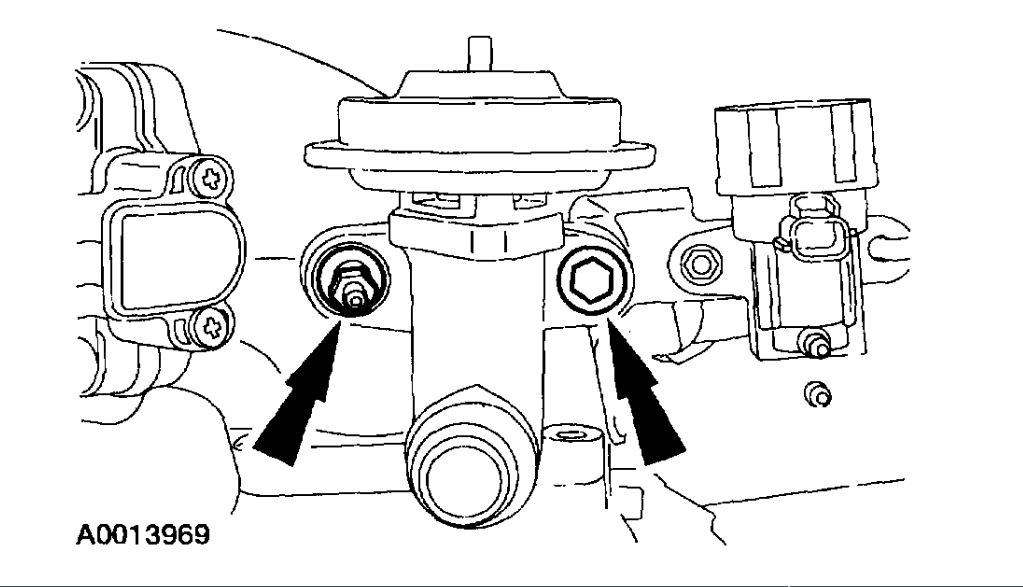 A0013969