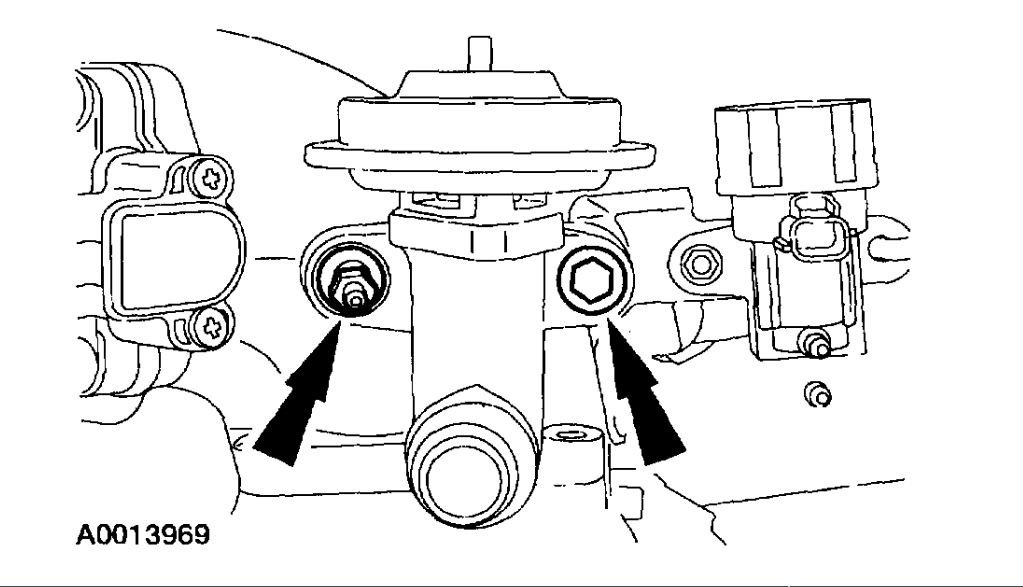 A0013969