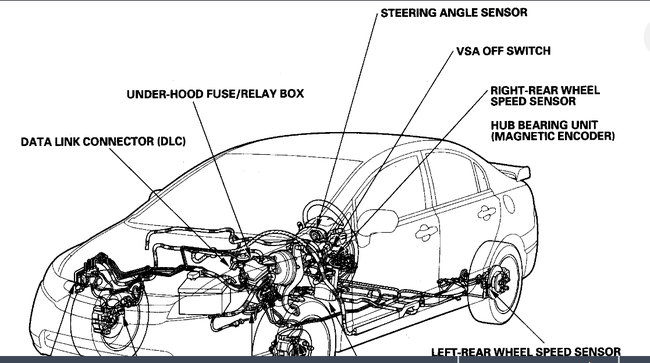 STEERING ANGLE SENSOR

VSA OFF SWITCH

UNDER-HOOD FUSE/RELAY BOX

RIGHT-REAR WHEEL SPEED SENSOR

HUB BEARING UNIT (MAGNETIC ENCODER)

DATA LINK CONNECTOR (DLC)

LEFT-REAR WHEEL SPEED SENSOR