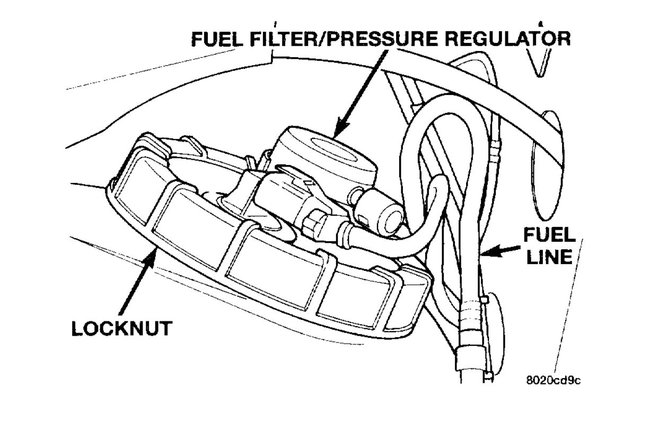 FUEL FILTER/PRESSURE REGULATOR

FUEL LINE

LOCKNUT

8020cd9c