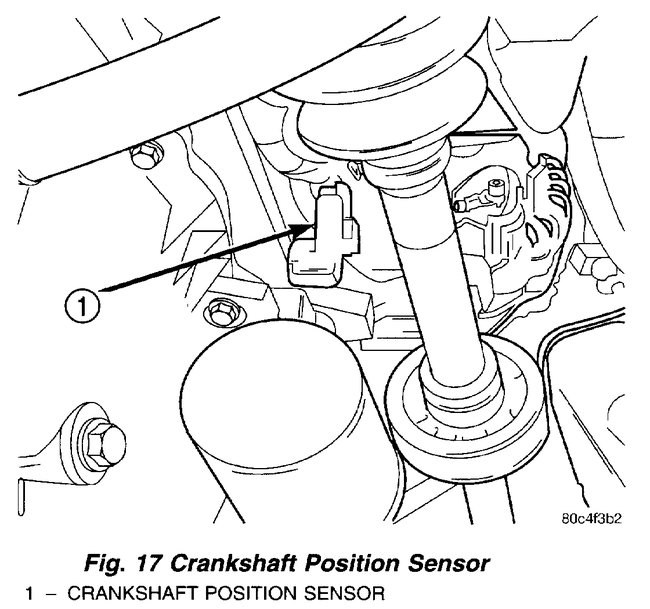 1

80c4f3b2

Fig. 17 Crankshaft Position Sensor

1 – CRANKSHAFT POSITION SENSOR