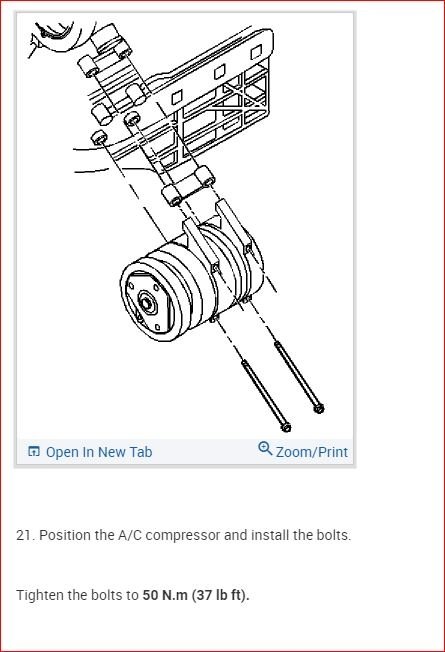 Open In New Tab

Zoom/Print

21. Position the A/C compressor and install the bolts.

Tighten the bolts to 50 N.m (37 lb ft).