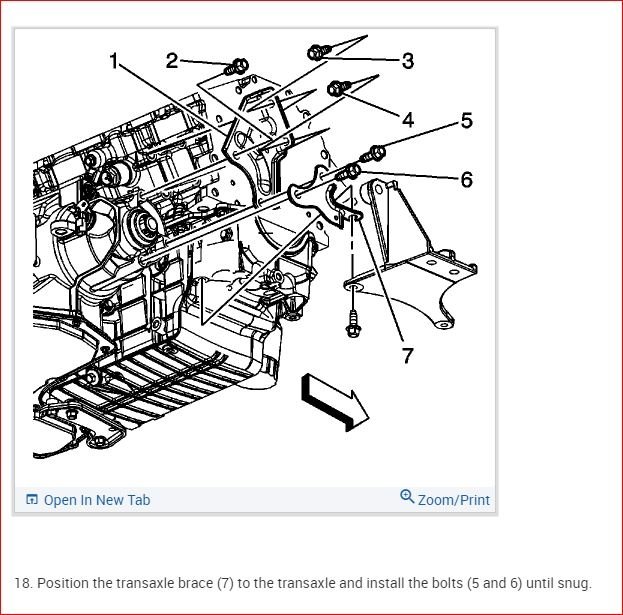 1
2
3
4
5
6
7

Open In New Tab
Zoom/Print

18. Position the transaxle brace (7) to the transaxle and install the bolts (5 and 6) until snug.