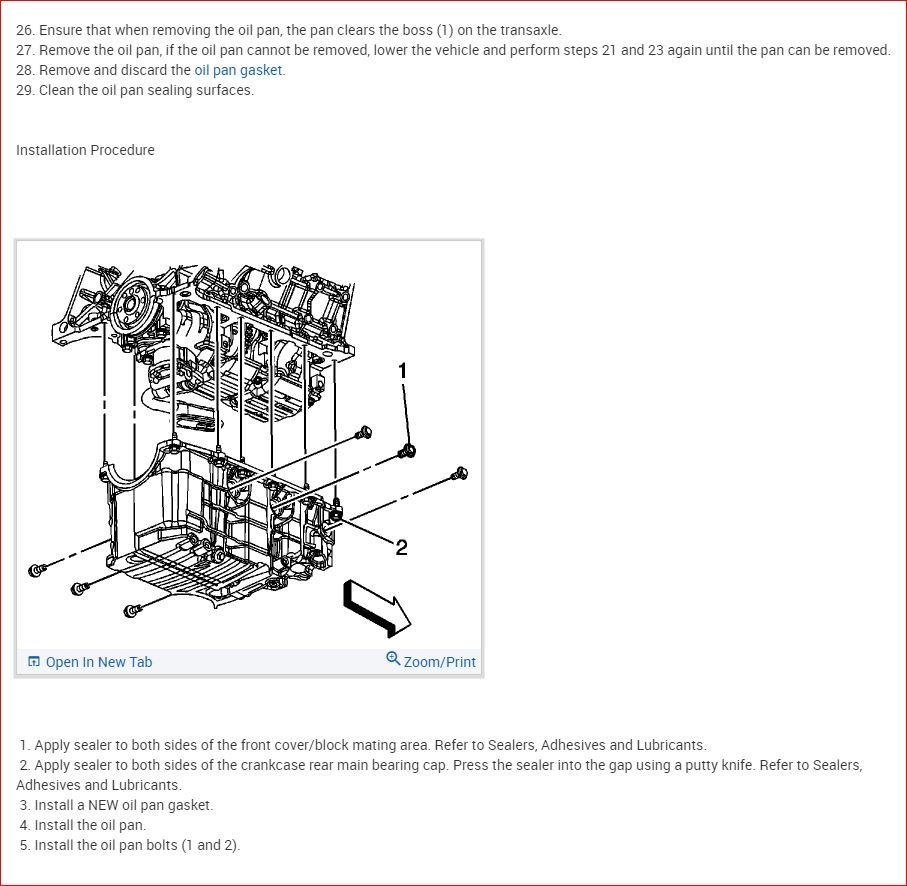 26. Ensure that when removing the oil pan, the pan clears the boss (1) on the transaxle.
27. Remove the oil pan, if the oil pan cannot be removed, lower the vehicle and perform steps 21 and 23 again until the pan can be removed.
28. Remove and discard the oil pan gasket.
29. Clean the oil pan sealing surfaces.

Installation Procedure

1
2

Open In New Tab
Zoom/Print

1. Apply sealer to both sides of the front cover/block mating area. Refer to Sealers, Adhesives and Lubricants.
2. Apply sealer to both sides of the crankcase rear main bearing cap. Press the sealer into the gap using a putty knife. Refer to Sealers, Adhesives and Lubricants.
3. Install a NEW oil pan gasket.
4. Install the oil pan.
5. Install the oil pan bolts (1 and 2).