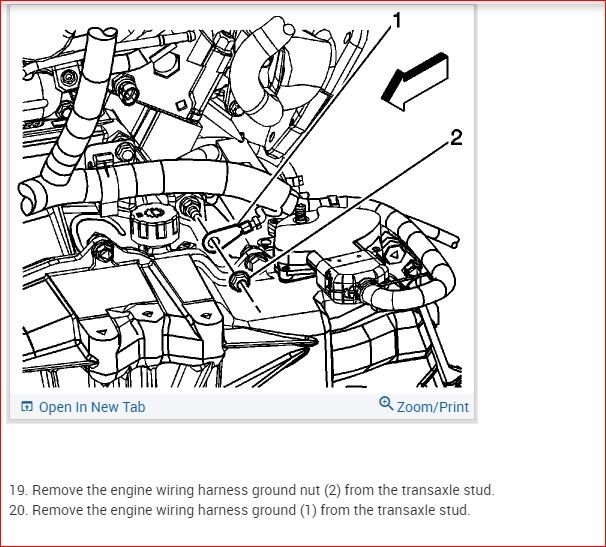 1

2

Open In New Tab

Zoom/Print

19. Remove the engine wiring harness ground nut (2) from the transaxle stud.
20. Remove the engine wiring harness ground (1) from the transaxle stud.