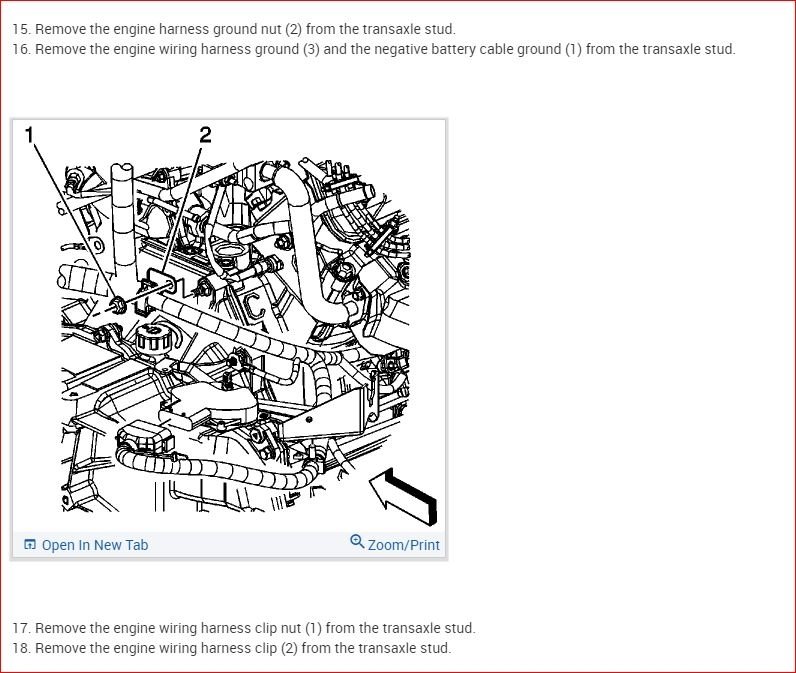 15. Remove the engine harness ground nut (2) from the transaxle stud.
16. Remove the engine wiring harness ground (3) and the negative battery cable ground (1) from the transaxle stud.

1
2

Open In New Tab
Zoom/Print

17. Remove the engine wiring harness clip nut (1) from the transaxle stud.
18. Remove the engine wiring harness clip (2) from the transaxle stud.