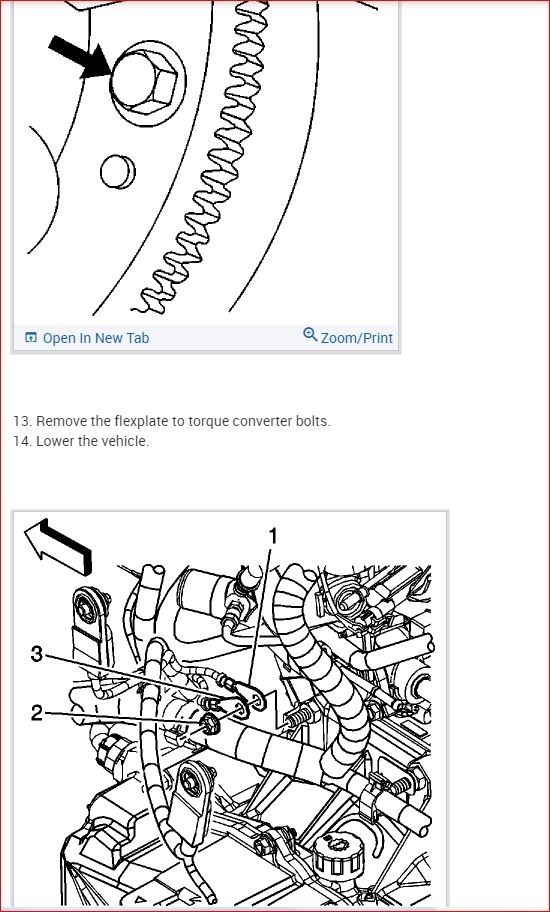 Open In New Tab
Zoom/Print

13. Remove the flexplate to torque converter bolts.
14. Lower the vehicle.

1
3
2