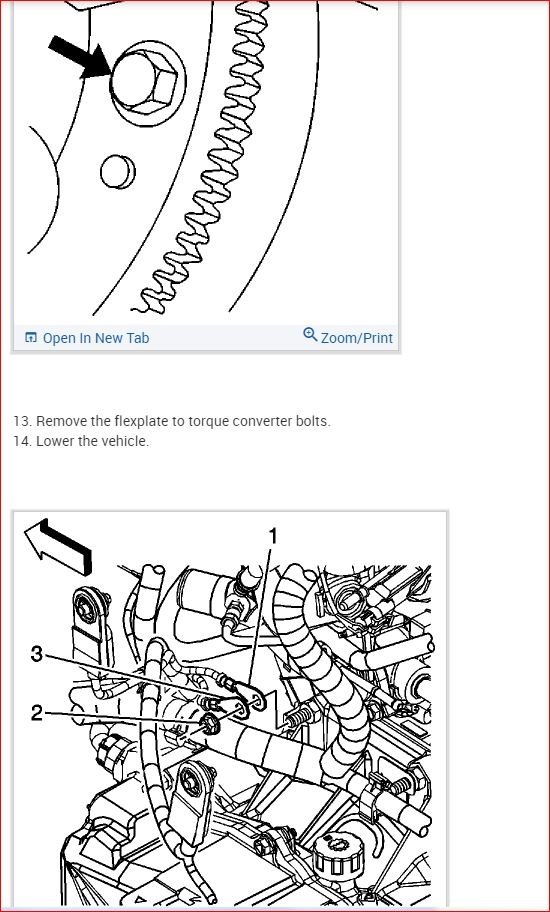 Open In New Tab

Zoom/Print

13. Remove the flexplate to torque converter bolts.
14. Lower the vehicle.

1

3

2