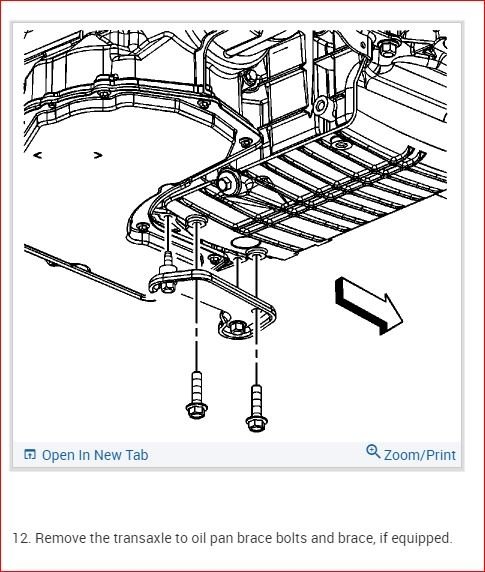 Open In New Tab

Zoom/Print

12. Remove the transaxle to oil pan brace bolts and brace, if equipped.