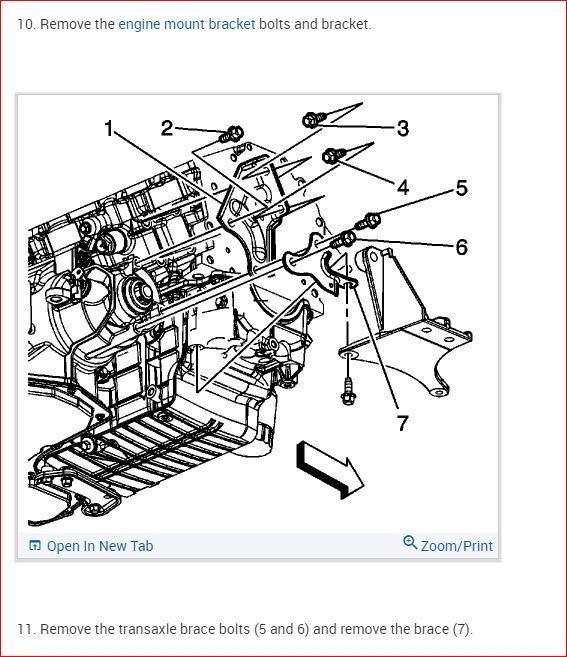 10. Remove the engine mount bracket bolts and bracket.

1
2
3
4
5
6
7

Open In New Tab
Zoom/Print

11. Remove the transaxle brace bolts (5 and 6) and remove the brace (7).