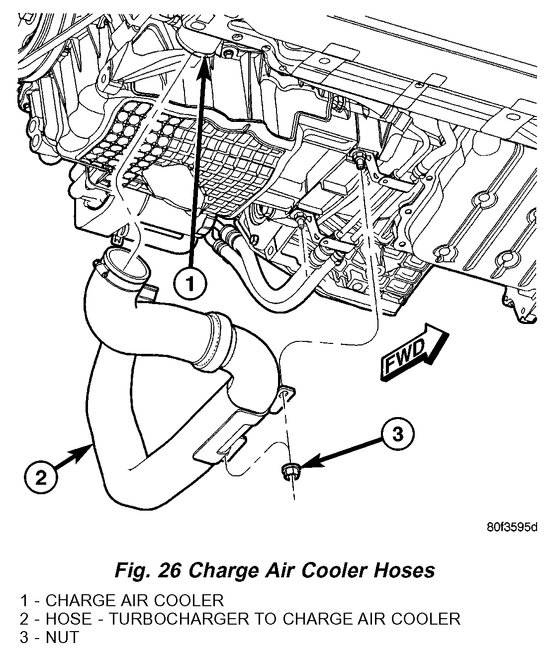 1

FWD

3

2

80f3595d

Fig. 26 Charge Air Cooler Hoses

1 - CHARGE AIR COOLER
2 - HOSE - TURBOCHARGER TO CHARGE AIR COOLER
3 - NUT