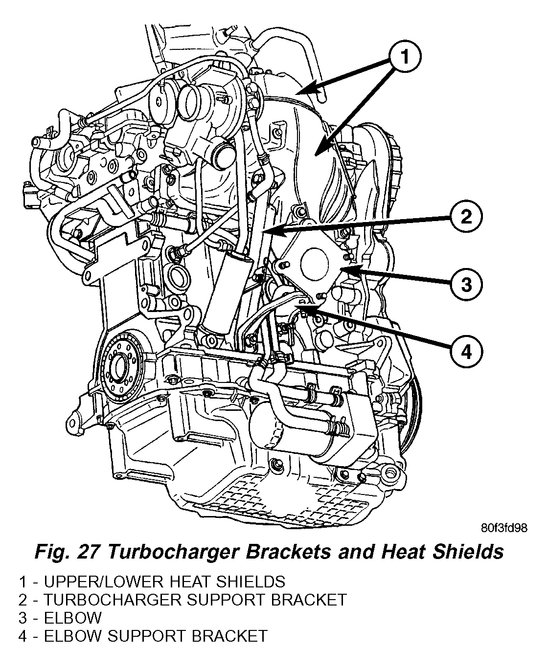 1
2
3
4

80f3fd98

Fig. 27 Turbocharger Brackets and Heat Shields

1 - UPPER/LOWER HEAT SHIELDS
2 - TURBOCHARGER SUPPORT BRACKET
3 - ELBOW
4 - ELBOW SUPPORT BRACKET