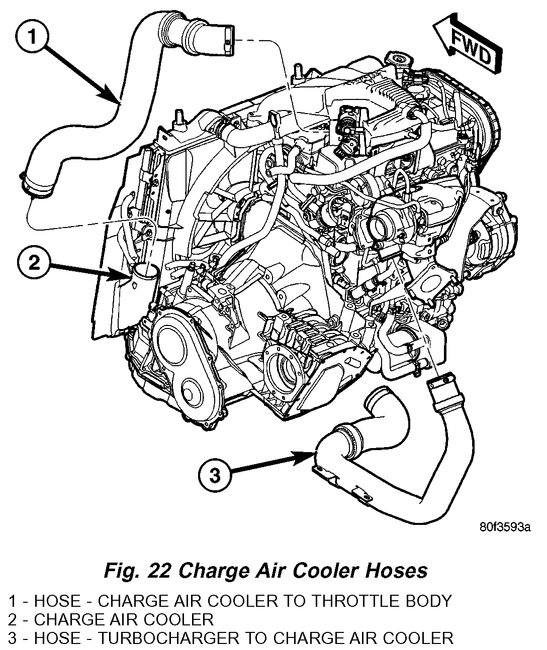 1

FWD

2

3

80f3593a

Fig. 22 Charge Air Cooler Hoses

1 - HOSE - CHARGE AIR COOLER TO THROTTLE BODY
2 - CHARGE AIR COOLER
3 - HOSE - TURBOCHARGER TO CHARGE AIR COOLER