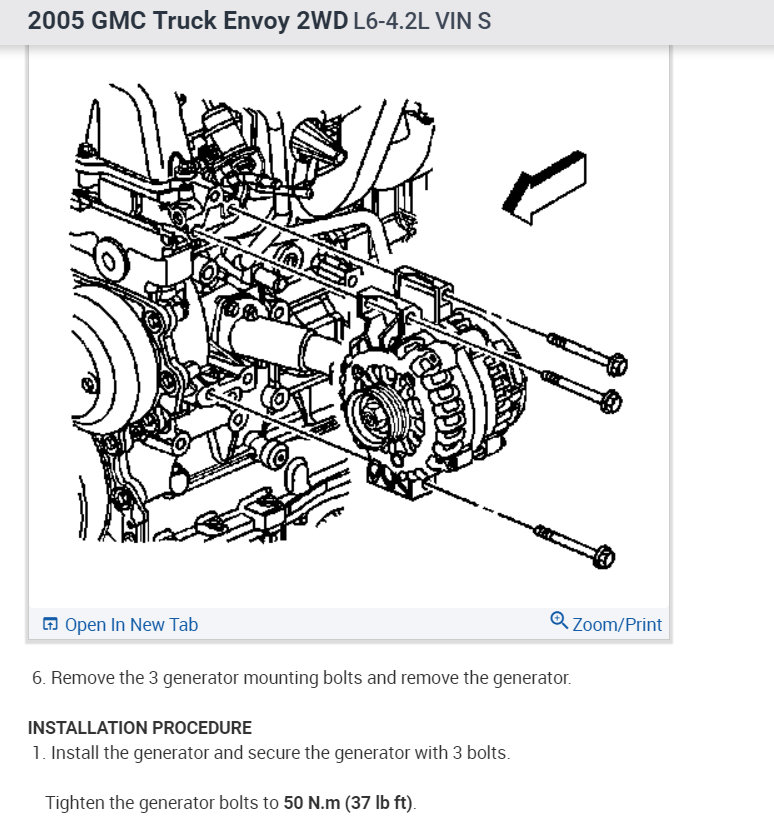 2005 GMC Truck Envoy 2WD L6-4.2L VIN S

Open In New Tab

Zoom/Print

6. Remove the 3 generator mounting bolts and remove the generator.

INSTALLATION PROCEDURE

1. Install the generator and secure the generator with 3 bolts.

Tighten the generator bolts to 50 N.m (37 lb ft).