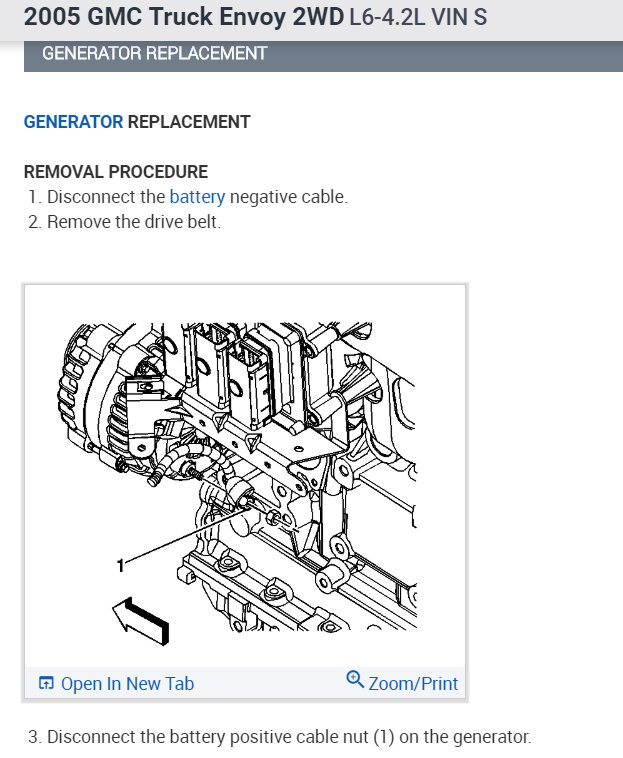 2005 GMC Truck Envoy 2WD L6-4.2L VIN S

GENERATOR REPLACEMENT

GENERATOR REPLACEMENT

REMOVAL PROCEDURE

1. Disconnect the battery negative cable.
2. Remove the drive belt.

1

Open In New Tab

Zoom/Print

3. Disconnect the battery positive cable nut (1) on the generator.