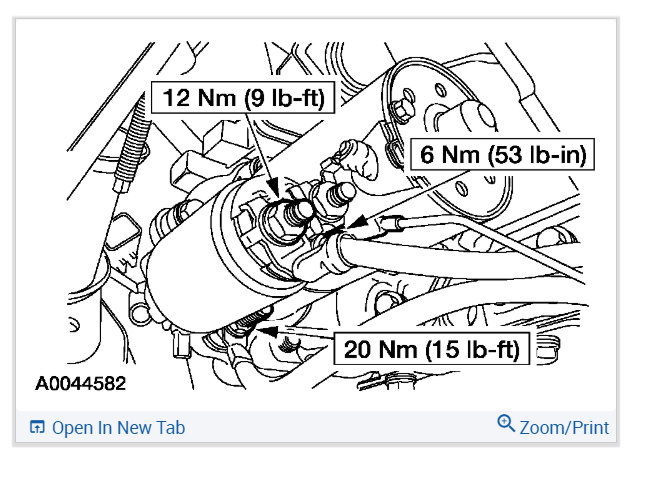 12 Nm (9 lb-ft)

6 Nm (53 lb-in)

20 Nm (15 lb-ft)

A0044582

Open In New Tab

Zoom/Print