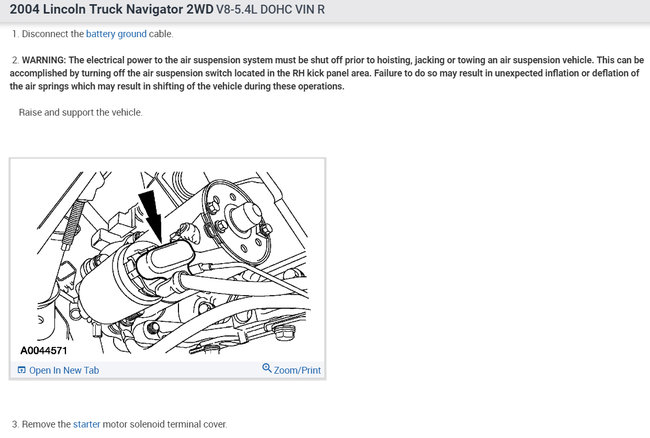 2004 Lincoln Truck Navigator 2WD V8-5.4L DOHC VIN R

1. Disconnect the battery ground cable.

2. WARNING: The electrical power to the air suspension system must be shut off prior to hoisting, jacking or towing an air suspension vehicle. This can be accomplished by turning off the air suspension switch located in the RH kick panel area. Failure to do so may result in unexpected inflation or deflation of the air springs which may result in shifting of the vehicle during these operations.

Raise and support the vehicle.

A0044571

Open In New Tab

Zoom/Print

3. Remove the starter motor solenoid terminal cover.