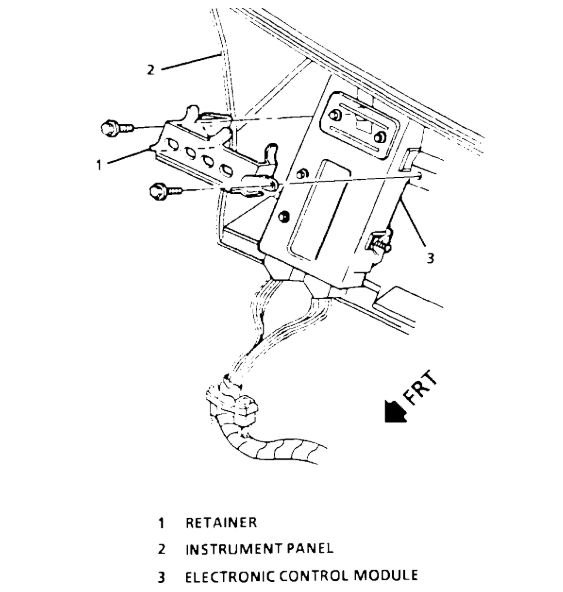 2

1

3

FRT

1 RETAINER

2 INSTRUMENT PANEL

3 ELECTRONIC CONTROL MODULE