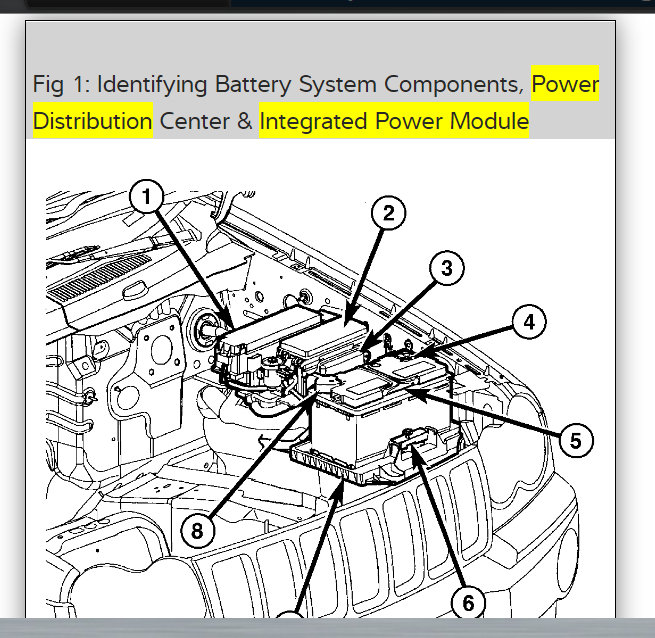 Fig 1: Identifying Battery System Components, Power Distribution Center & Integrated Power Module

1
2
3
4
5
8
6