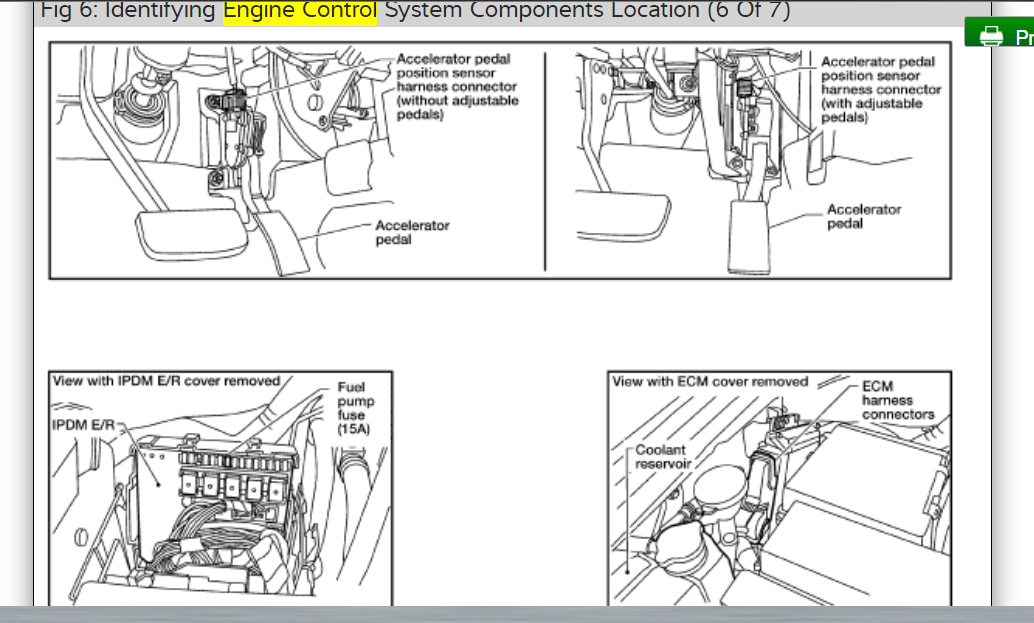 Fig 6: Identifying Engine Control System Components Location (6 Of 7)

Pr

Accelerator pedal position sensor harness connector (without adjustable pedals)

Accelerator pedal

Accelerator pedal position sensor harness connector (with adjustable pedals)

Accelerator pedal

View with IPDM E/R cover removed

IPDM E/R

Fuel pump fuse (15A)

View with ECM cover removed

ECM harness connectors

Coolant reservoir