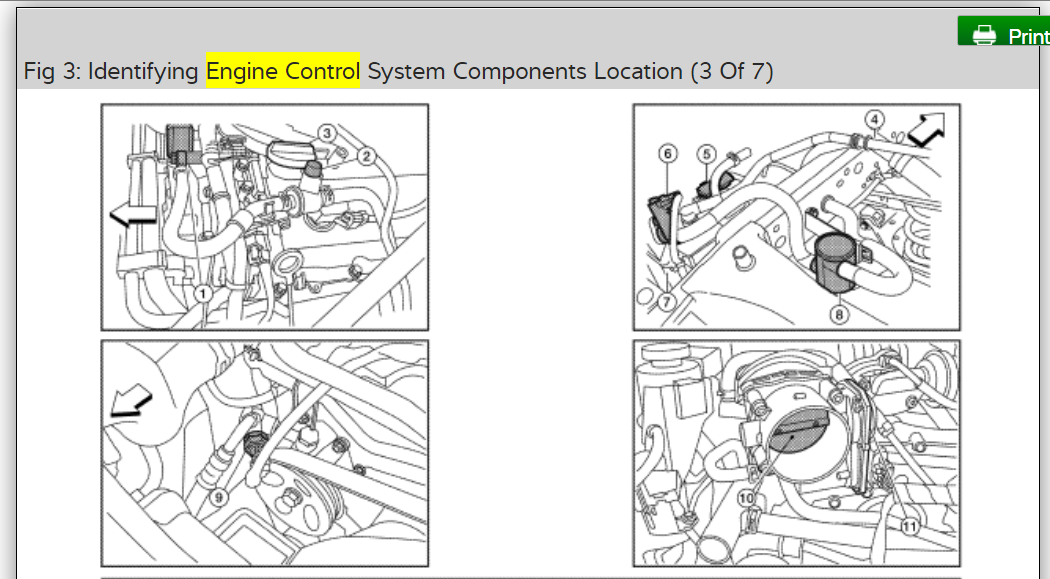 Print

Fig 3: Identifying Engine Control System Components Location (3 Of 7)

3
2
1
6
5
4
7
8
9
10
11