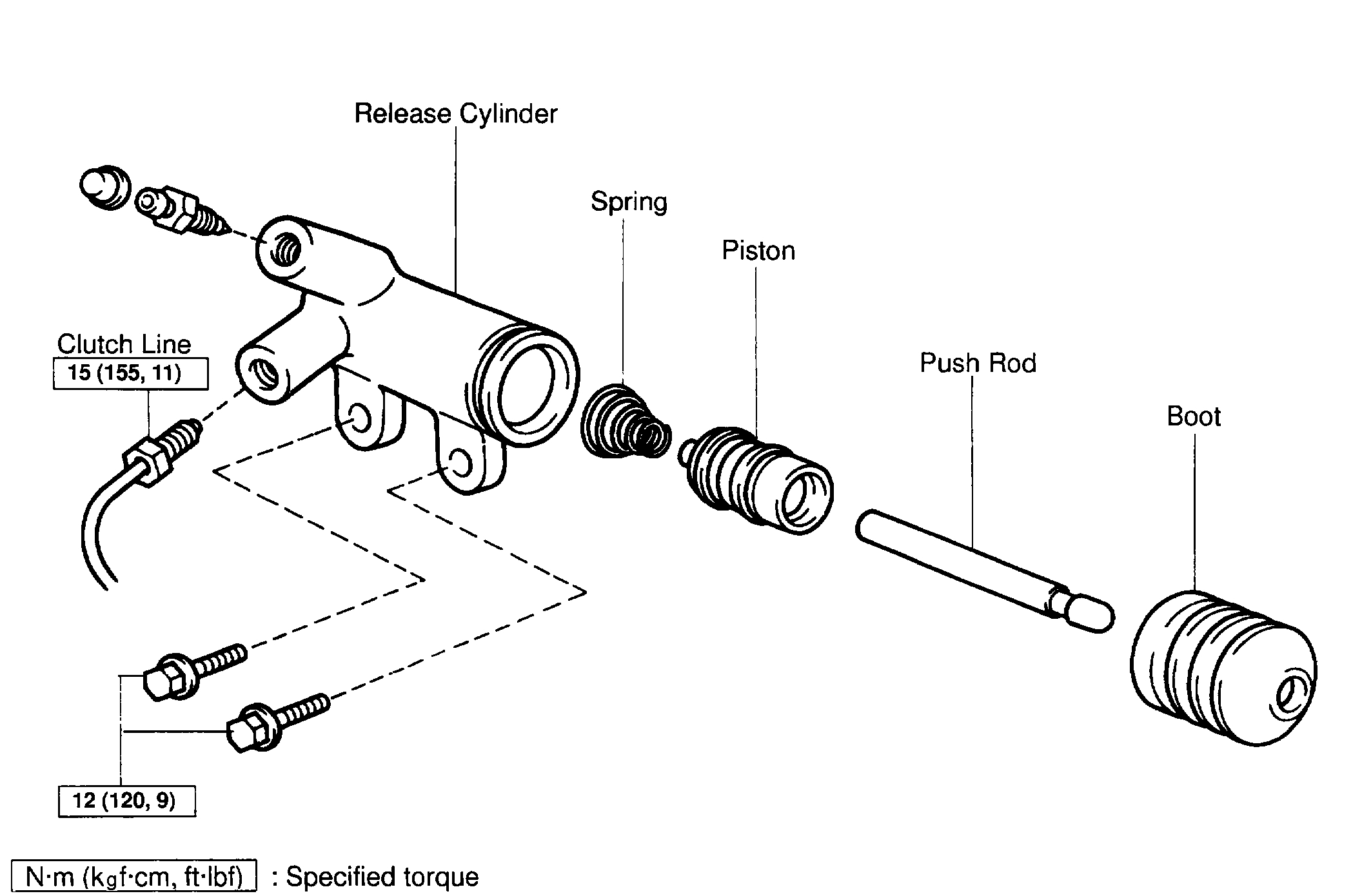 Release Cylinder

Spring

Piston

Clutch Line

15 (155, 11)

Push Rod

Boot

12 (120, 9)

N·m (kgf·cm, ft·lbf) : Specified torque