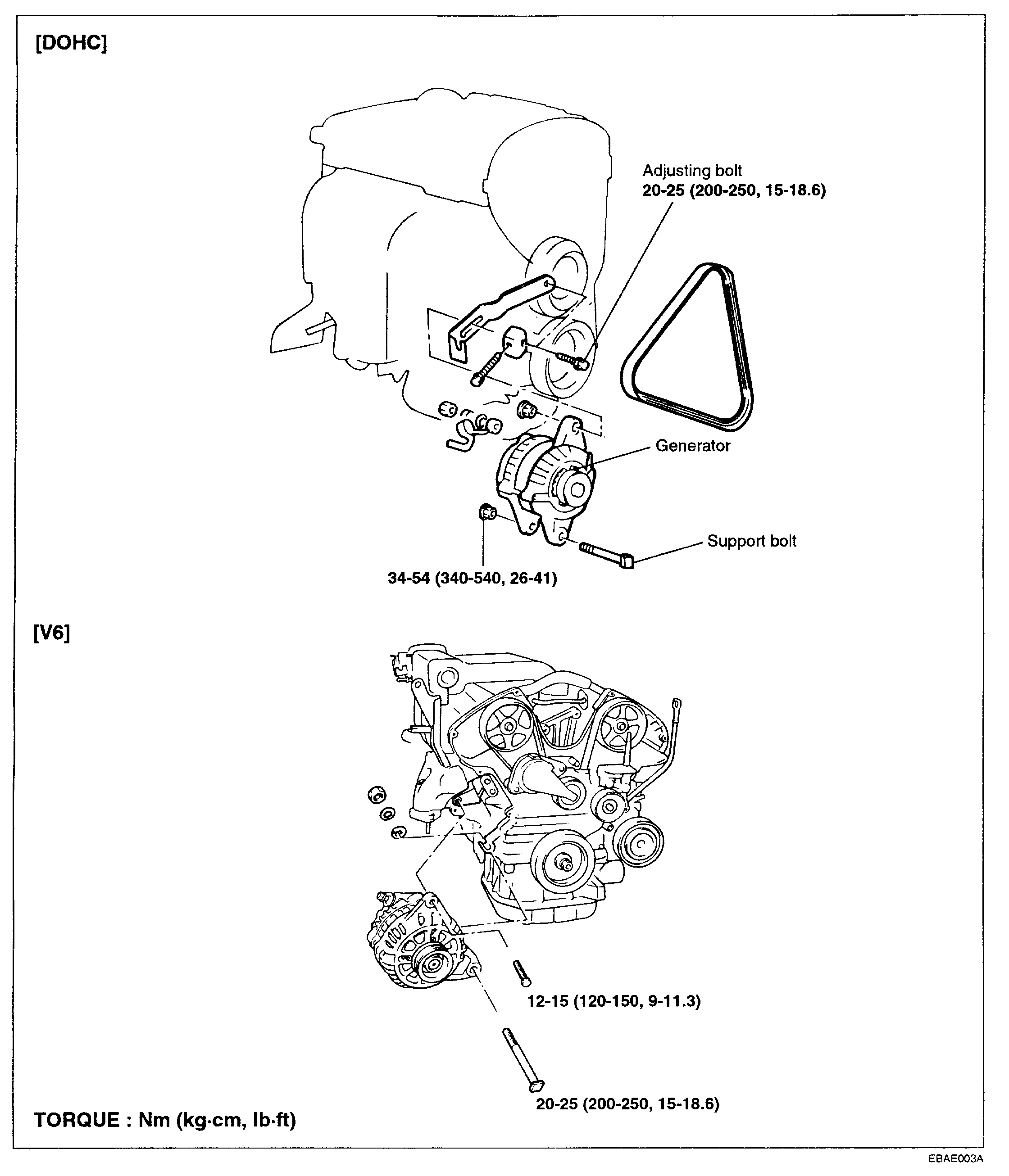 [DOHC]

Adjusting bolt
20-25 (200-250, 15-18.6)

Generator

Support bolt

34-54 (340-540, 26-41)

[V6]

12-15 (120-150, 9-11.3)

20-25 (200-250, 15-18.6)

TORQUE : Nm (kg·cm, lb·ft)

EBAE003A