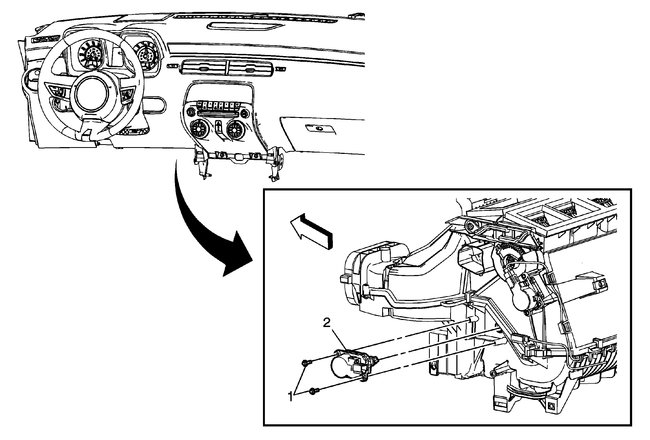 2
1