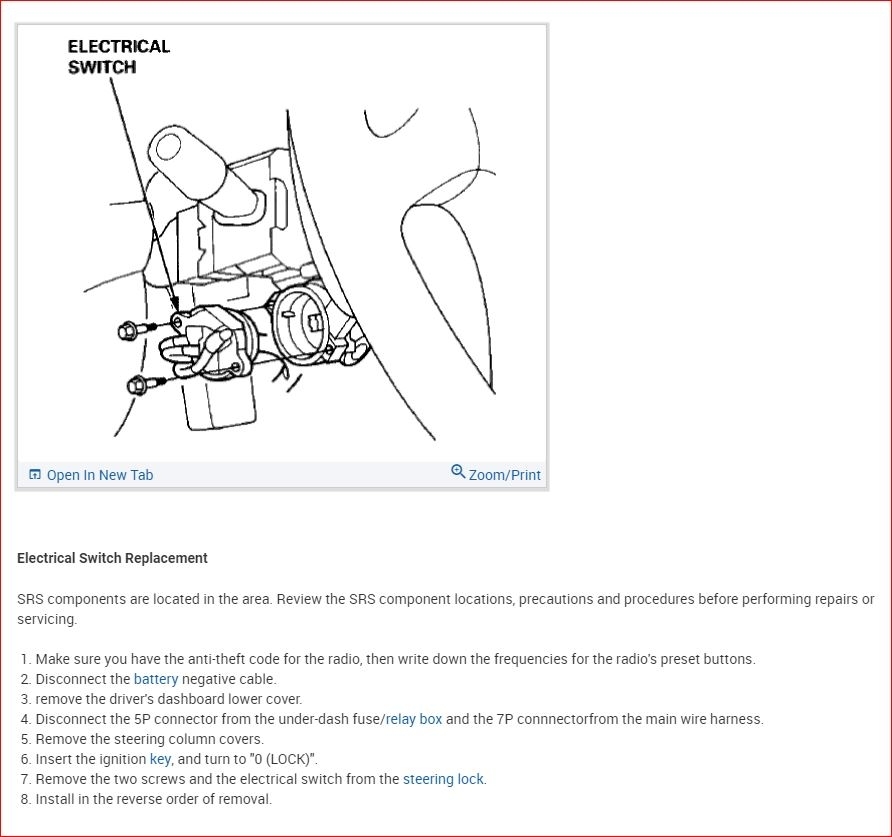 ELECTRICAL SWITCH

Open In New Tab

Zoom/Print

Electrical Switch Replacement

SRS components are located in the area. Review the SRS component locations, precautions and procedures before performing repairs or servicing.

1. Make sure you have the anti-theft code for the radio, then write down the frequencies for the radio's preset buttons.
2. Disconnect the battery negative cable.
3. remove the driver's dashboard lower cover.
4. Disconnect the 5P connector from the under-dash fuse/relay box and the 7P connnectorfrom the main wire harness.
5. Remove the steering column covers.
6. Insert the ignition key, and turn to "0 (LOCK)".
7. Remove the two screws and the electrical switch from the steering lock.
8. Install in the reverse order of removal.