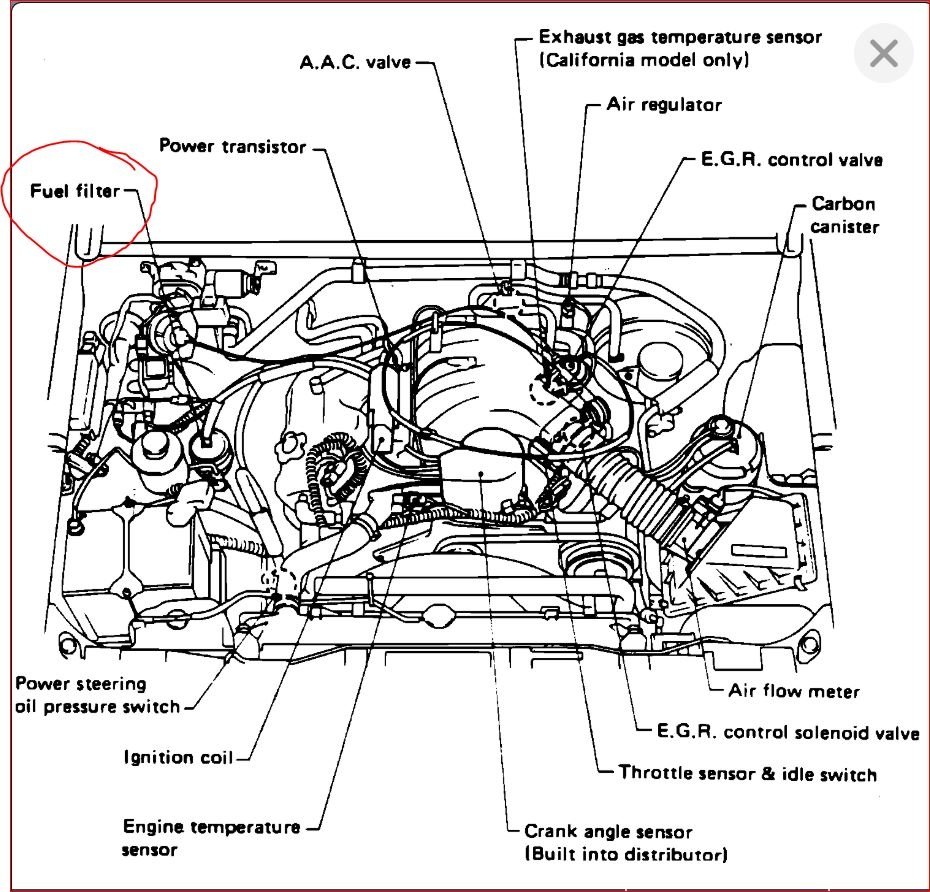 Exhaust gas temperature sensor (California model only)

A.A.C. valve

Air regulator

Power transistor

E.G.R. control valve

Fuel filter

Carbon canister

Power steering oil pressure switch

Air flow meter

E.G.R. control solenoid valve

Ignition coil

Throttle sensor & idle switch

Engine temperature sensor

Crank angle sensor (Built into distributor)