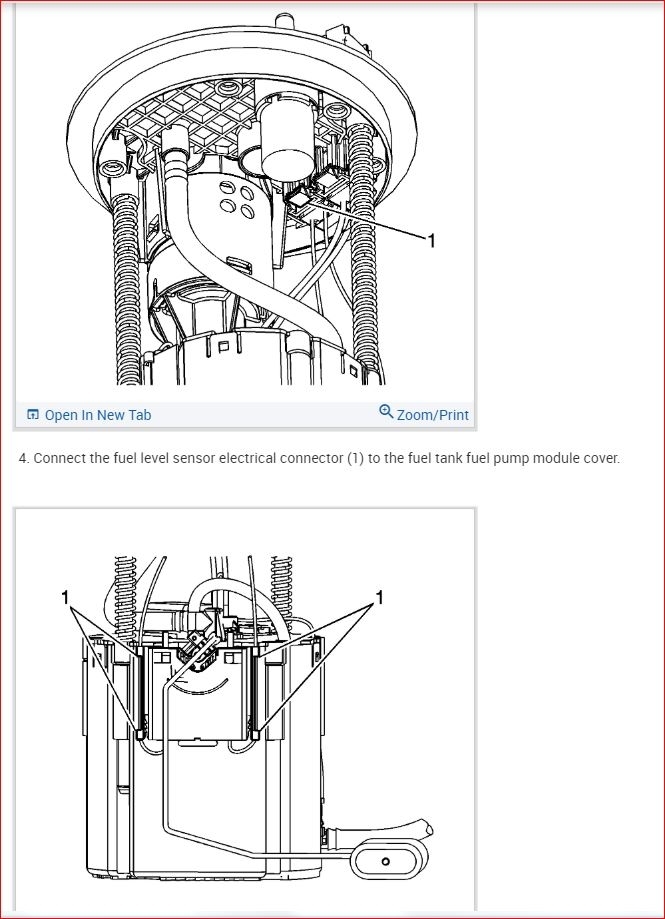 1

Open In New Tab

Zoom/Print

4. Connect the fuel level sensor electrical connector (1) to the fuel tank fuel pump module cover.

1

1