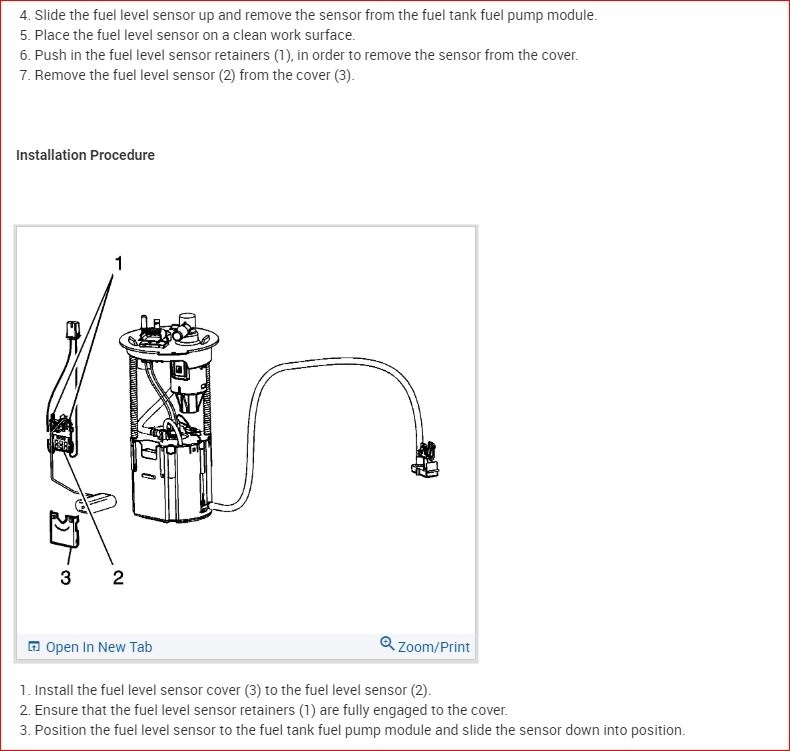 4. Slide the fuel level sensor up and remove the sensor from the fuel tank fuel pump module.
5. Place the fuel level sensor on a clean work surface.
6. Push in the fuel level sensor retainers (1), in order to remove the sensor from the cover.
7. Remove the fuel level sensor (2) from the cover (3).

Installation Procedure

1

3 2

Open In New Tab

Zoom/Print

1. Install the fuel level sensor cover (3) to the fuel level sensor (2).
2. Ensure that the fuel level sensor retainers (1) are fully engaged to the cover.
3. Position the fuel level sensor to the fuel tank fuel pump module and slide the sensor down into position.