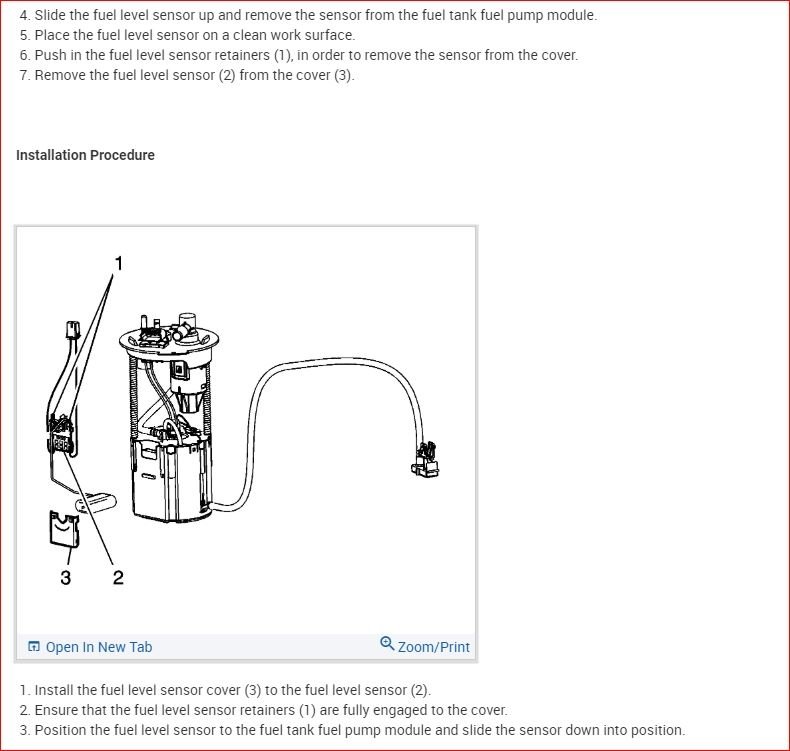 4. Slide the fuel level sensor up and remove the sensor from the fuel tank fuel pump module.
5. Place the fuel level sensor on a clean work surface.
6. Push in the fuel level sensor retainers (1), in order to remove the sensor from the cover.
7. Remove the fuel level sensor (2) from the cover (3).

Installation Procedure

1

3 2

Open In New Tab

Zoom/Print

1. Install the fuel level sensor cover (3) to the fuel level sensor (2).
2. Ensure that the fuel level sensor retainers (1) are fully engaged to the cover.
3. Position the fuel level sensor to the fuel tank fuel pump module and slide the sensor down into position.