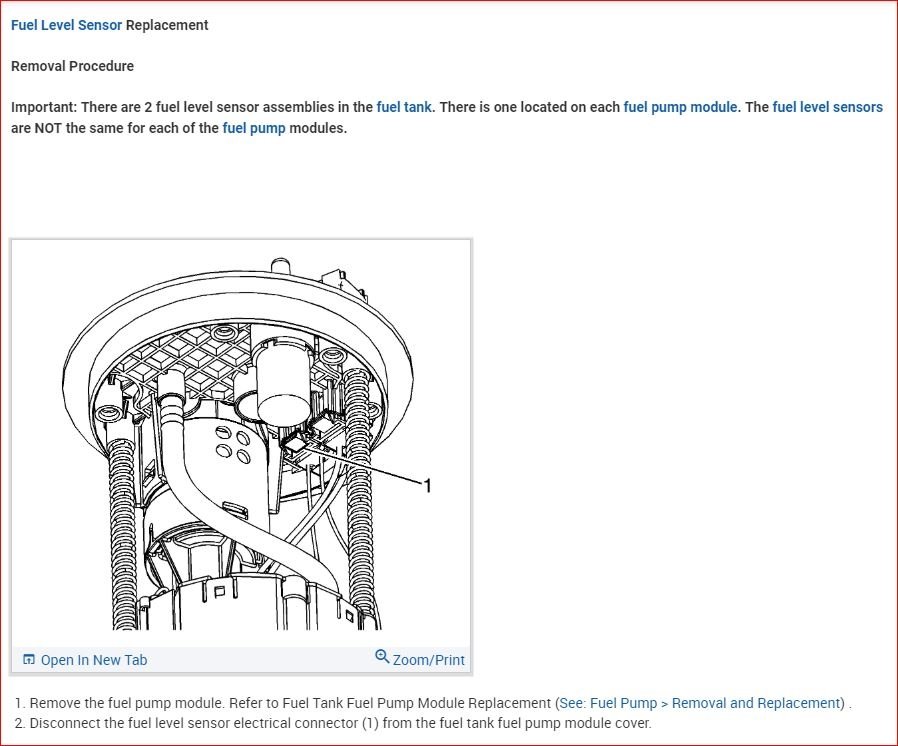 Fuel Level Sensor Replacement

Removal Procedure

Important: There are 2 fuel level sensor assemblies in the fuel tank. There is one located on each fuel pump module. The fuel level sensors are NOT the same for each of the fuel pump modules.

1

Open In New Tab

Zoom/Print

1. Remove the fuel pump module. Refer to Fuel Tank Fuel Pump Module Replacement (See: Fuel Pump > Removal and Replacement) .
2. Disconnect the fuel level sensor electrical connector (1) from the fuel tank fuel pump module cover.