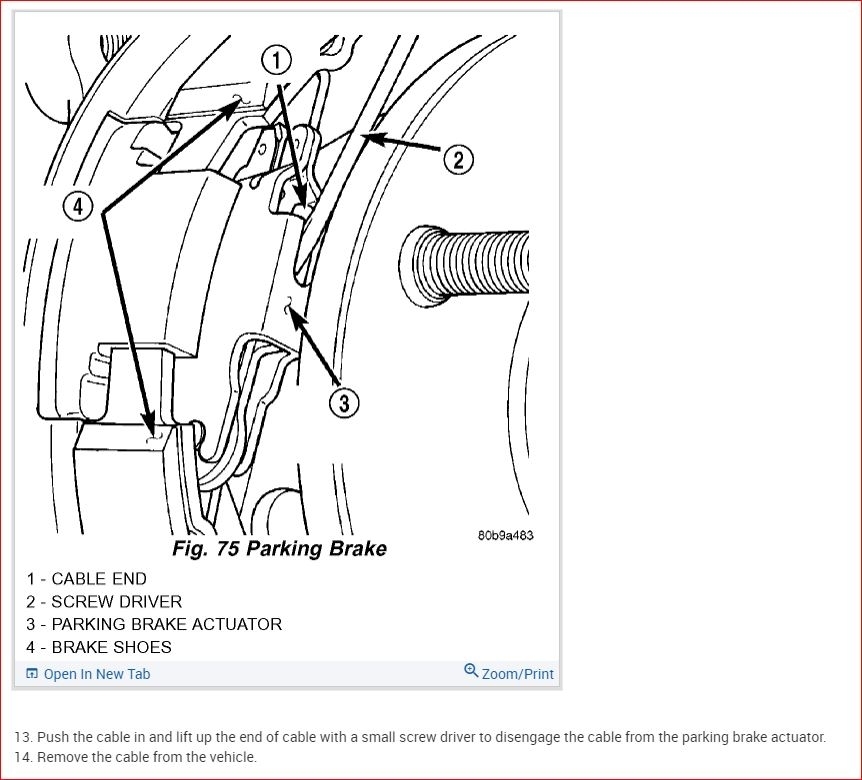 1

2

4

3

80b9a483

Fig. 75 Parking Brake

1 - CABLE END
2 - SCREW DRIVER
3 - PARKING BRAKE ACTUATOR
4 - BRAKE SHOES

Open In New Tab

Zoom/Print

13. Push the cable in and lift up the end of cable with a small screw driver to disengage the cable from the parking brake actuator.
14. Remove the cable from the vehicle.