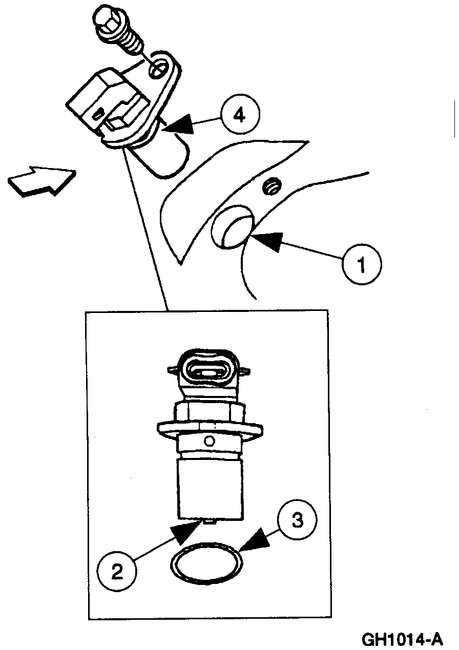 4

1

3

2

GH1014-A