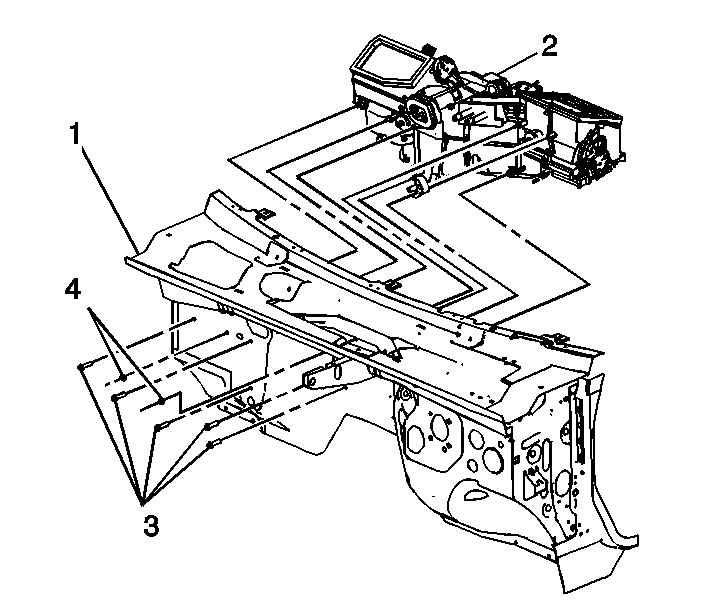 2
1
4
3