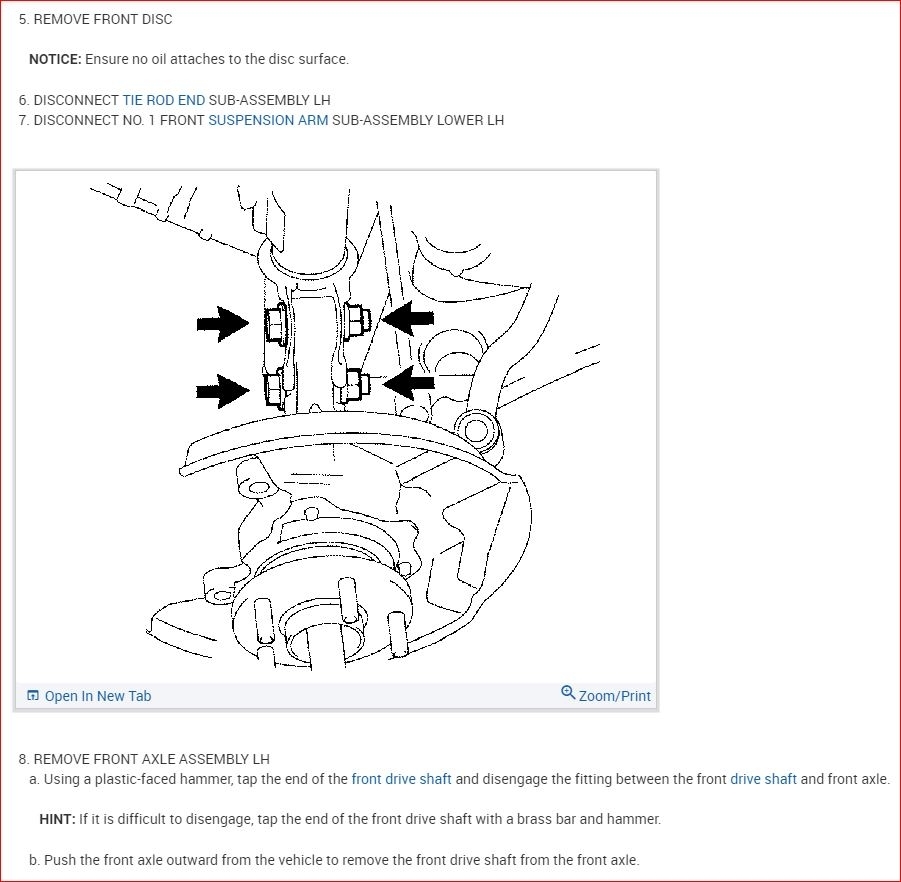 5. REMOVE FRONT DISC

NOTICE: Ensure no oil attaches to the disc surface.

6. DISCONNECT TIE ROD END SUB-ASSEMBLY LH
7. DISCONNECT NO. 1 FRONT SUSPENSION ARM SUB-ASSEMBLY LOWER LH

Open In New Tab

Zoom/Print

8. REMOVE FRONT AXLE ASSEMBLY LH
a. Using a plastic-faced hammer, tap the end of the front drive shaft and disengage the fitting between the front drive shaft and front axle.

HINT: If it is difficult to disengage, tap the end of the front drive shaft with a brass bar and hammer.

b. Push the front axle outward from the vehicle to remove the front drive shaft from the front axle.