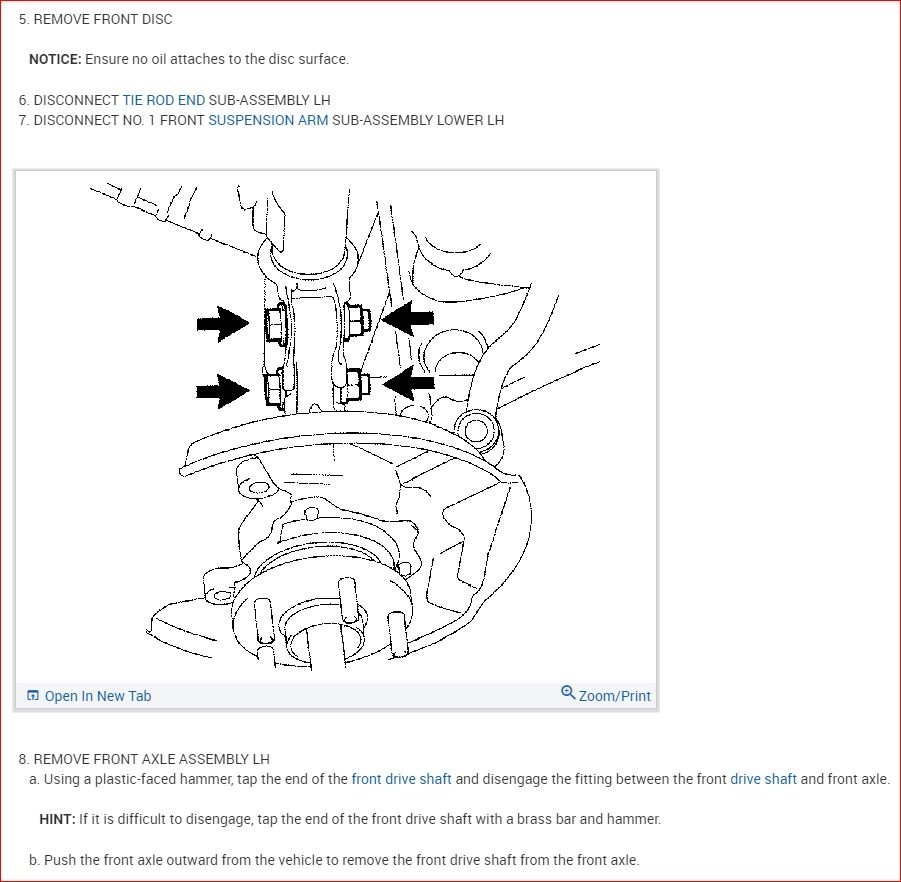 5. REMOVE FRONT DISC

NOTICE: Ensure no oil attaches to the disc surface.

6. DISCONNECT TIE ROD END SUB-ASSEMBLY LH
7. DISCONNECT NO. 1 FRONT SUSPENSION ARM SUB-ASSEMBLY LOWER LH

Open In New Tab

Zoom/Print

8. REMOVE FRONT AXLE ASSEMBLY LH
a. Using a plastic-faced hammer, tap the end of the front drive shaft and disengage the fitting between the front drive shaft and front axle.

HINT: If it is difficult to disengage, tap the end of the front drive shaft with a brass bar and hammer.

b. Push the front axle outward from the vehicle to remove the front drive shaft from the front axle.