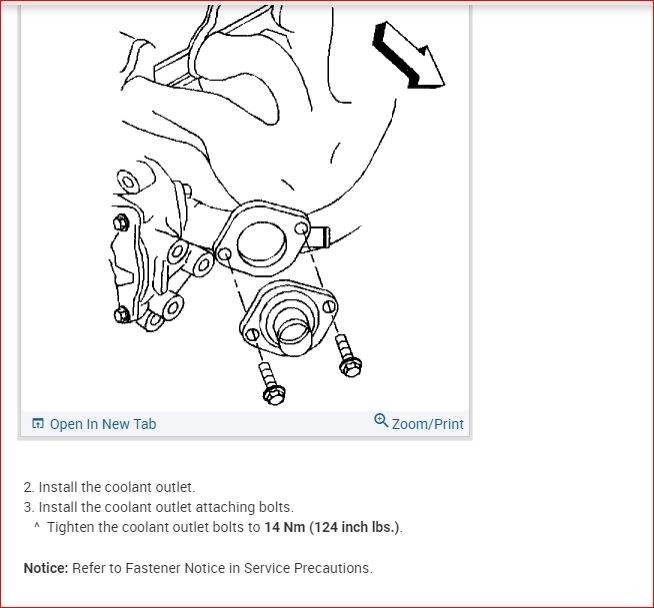 Open In New Tab
Zoom/Print

2. Install the coolant outlet.
3. Install the coolant outlet attaching bolts.
^ Tighten the coolant outlet bolts to 14 Nm (124 inch lbs.).

Notice: Refer to Fastener Notice in Service Precautions.