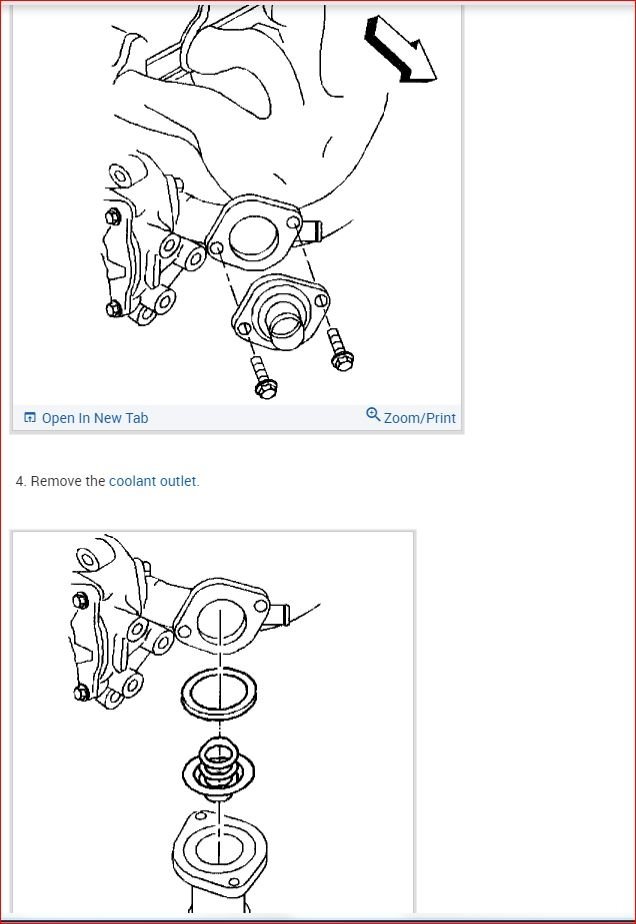 Open In New Tab

Zoom/Print

4. Remove the coolant outlet.