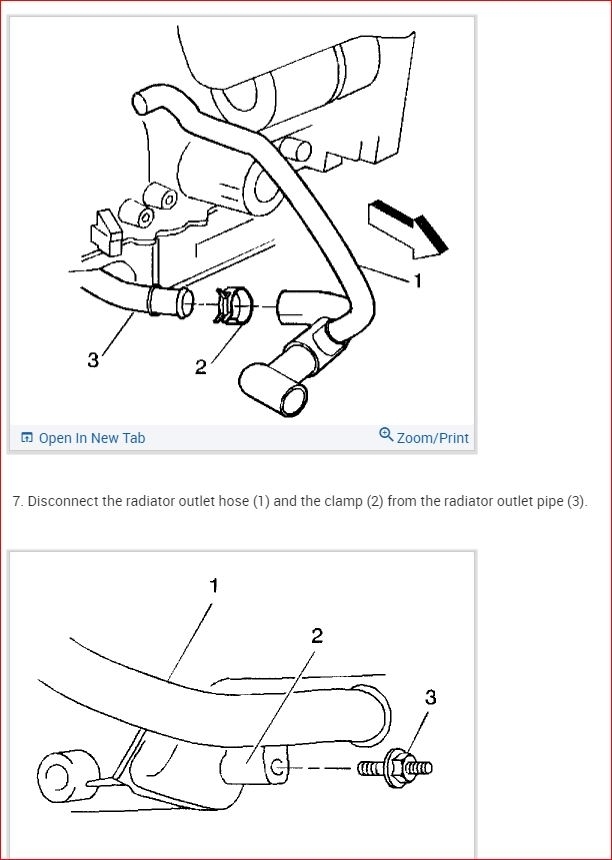 1

3

2

Open In New Tab

Zoom/Print

7. Disconnect the radiator outlet hose (1) and the clamp (2) from the radiator outlet pipe (3).

1

2

3