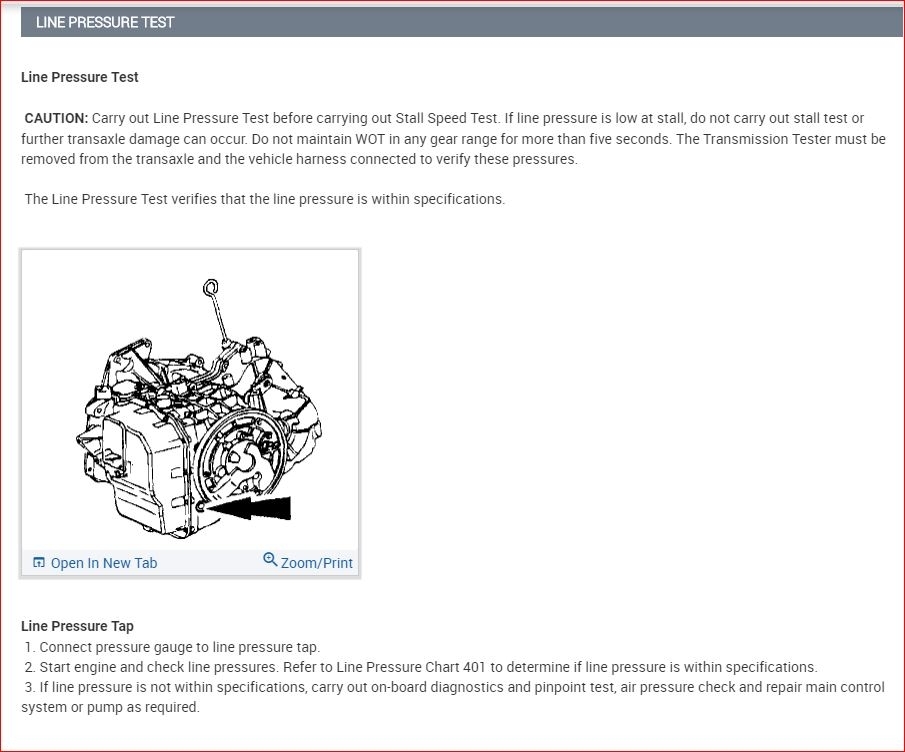 LINE PRESSURE TEST

Line Pressure Test

CAUTION: Carry out Line Pressure Test before carrying out Stall Speed Test. If line pressure is low at stall, do not carry out stall test or further transaxle damage can occur. Do not maintain WOT in any gear range for more than five seconds. The Transmission Tester must be removed from the transaxle and the vehicle harness connected to verify these pressures.

The Line Pressure Test verifies that the line pressure is within specifications.

Open In New Tab Zoom/Print

Line Pressure Tap
1. Connect pressure gauge to line pressure tap.
2. Start engine and check line pressures. Refer to Line Pressure Chart 401 to determine if line pressure is within specifications.
3. If line pressure is not within specifications, carry out on-board diagnostics and pinpoint test, air pressure check and repair main control system or pump as required.