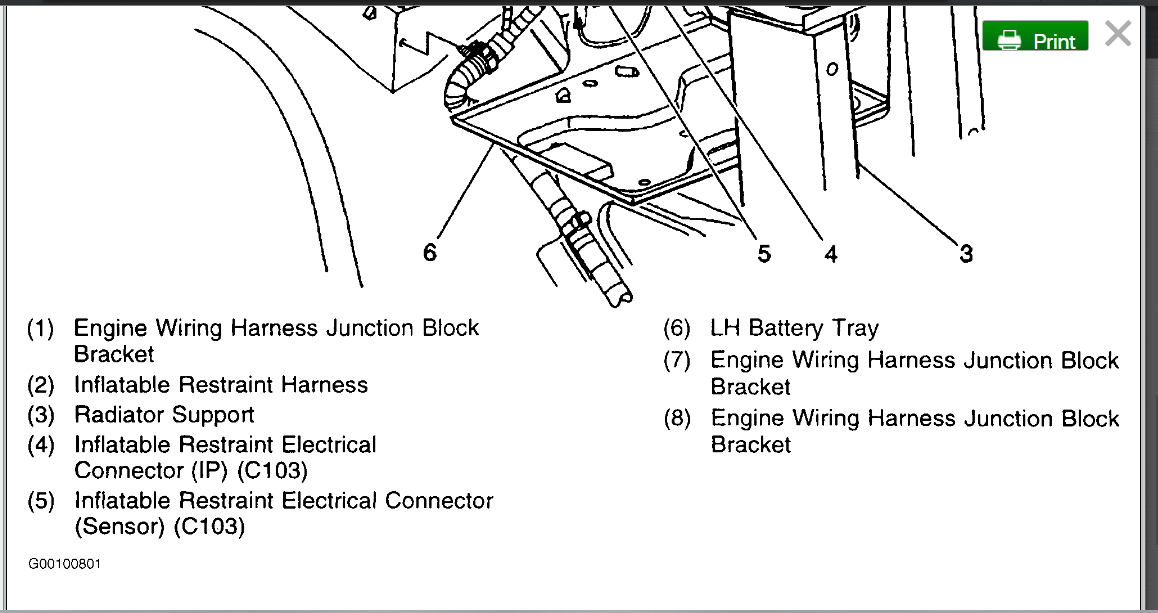 Print

6 5 4 3

(1) Engine Wiring Harness Junction Block Bracket
(2) Inflatable Restraint Harness
(3) Radiator Support
(4) Inflatable Restraint Electrical Connector (IP) (C103)
(5) Inflatable Restraint Electrical Connector (Sensor) (C103)

(6) LH Battery Tray
(7) Engine Wiring Harness Junction Block Bracket
(8) Engine Wiring Harness Junction Block Bracket

G00100801