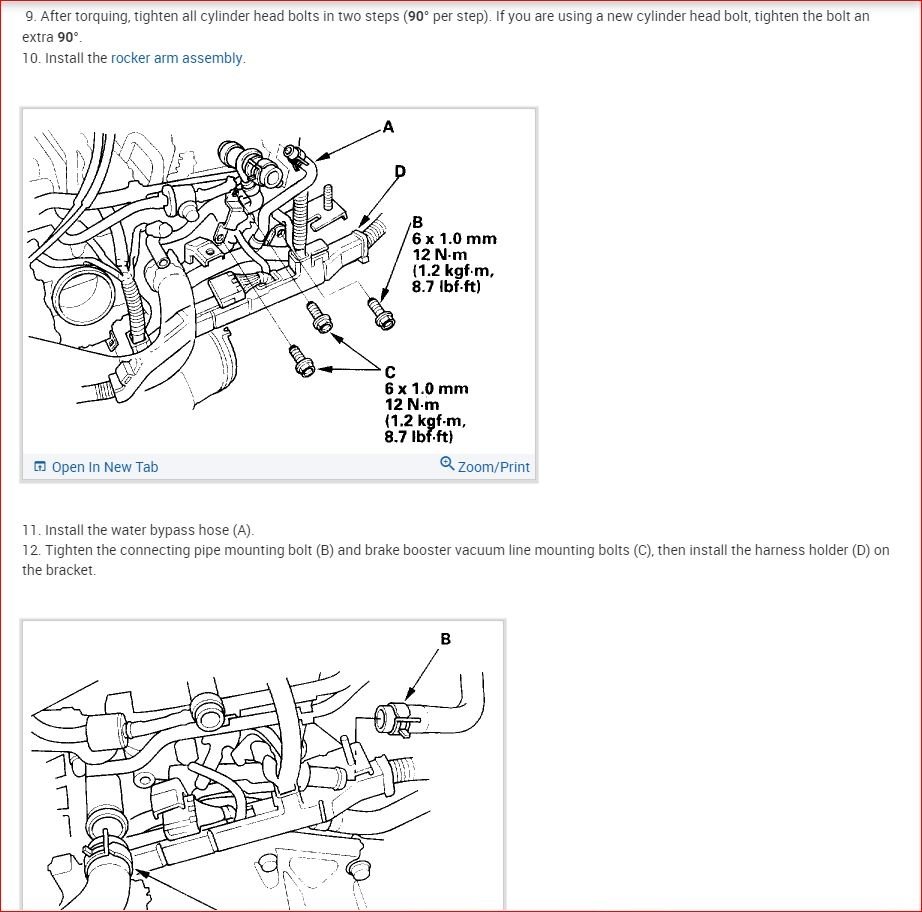 9. After torquing, tighten all cylinder head bolts in two steps (90° per step). If you are using a new cylinder head bolt, tighten the bolt an extra 90°.
10. Install the rocker arm assembly.

A
D
B
6 x 1.0 mm
12 N·m
(1.2 kgf·m,
8.7 lbf·ft)
C
6 x 1.0 mm
12 N·m
(1.2 kgf·m,
8.7 lbf·ft)

Open In New Tab
Zoom/Print

11. Install the water bypass hose (A).
12. Tighten the connecting pipe mounting bolt (B) and brake booster vacuum line mounting bolts (C), then install the harness holder (D) on the bracket.

B