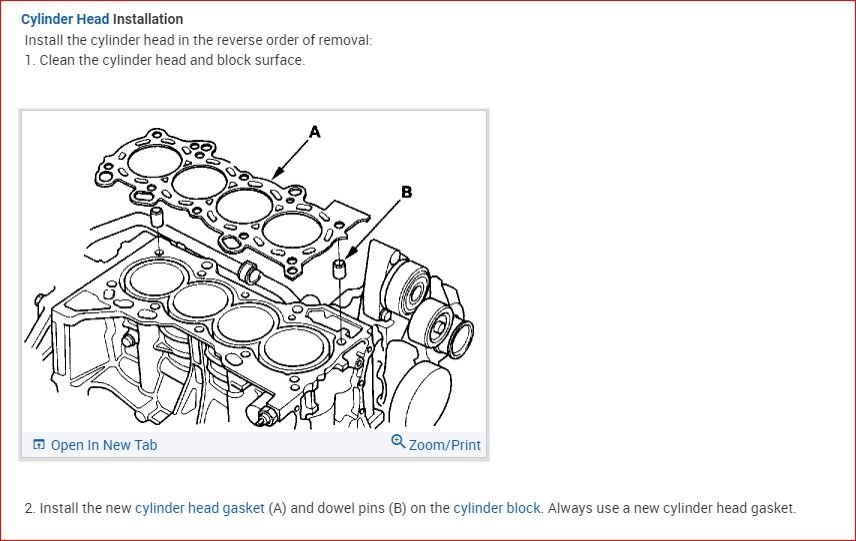 Cylinder Head Installation
Install the cylinder head in the reverse order of removal:
1. Clean the cylinder head and block surface.

A
B

Open In New Tab
Zoom/Print

2. Install the new cylinder head gasket (A) and dowel pins (B) on the cylinder block. Always use a new cylinder head gasket.